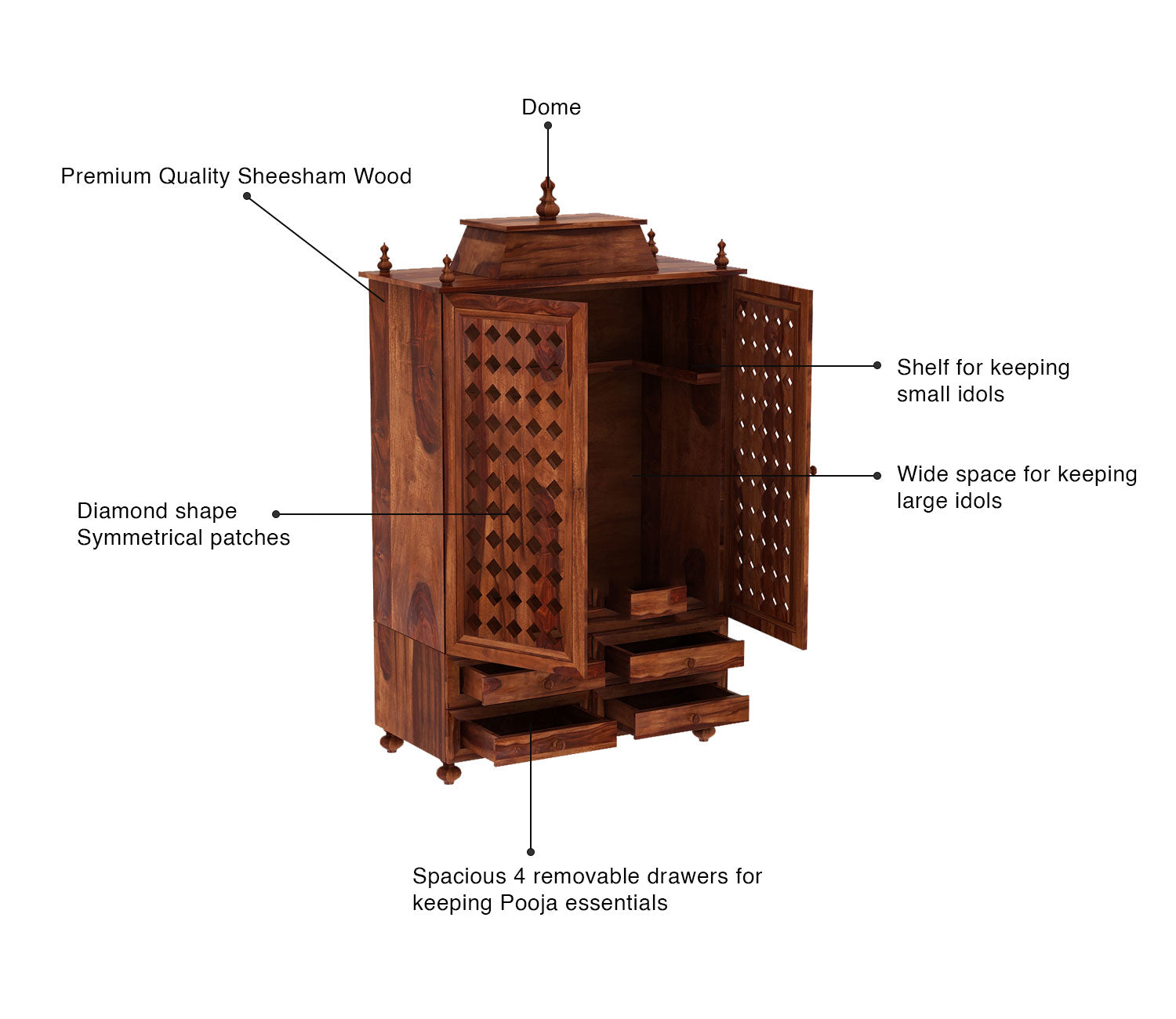 Dome

Premium Quality Sheesham Wood

Shelf for keeping small idols

Wide space for keeping large idols

Diamond shape Symmetrical patches

Spacious 4 removable drawers for keeping Pooja essentials